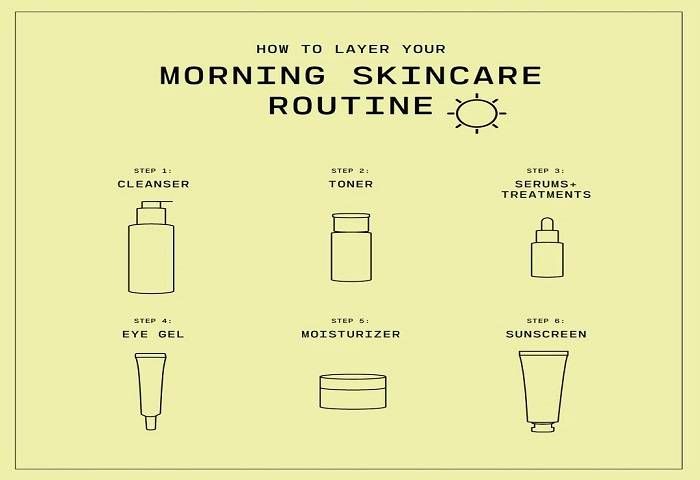 HOW TO LAYER YOUR
MORNING SKINCARE ROUTINE

STEP 1:
CLEANSER

STEP 2:
TONER

STEP 3:
SERUMS+ TREATMENTS

STEP 4:
EYE GEL

STEP 5:
MOISTURIZER

STEP 6:
SUNSCREEN